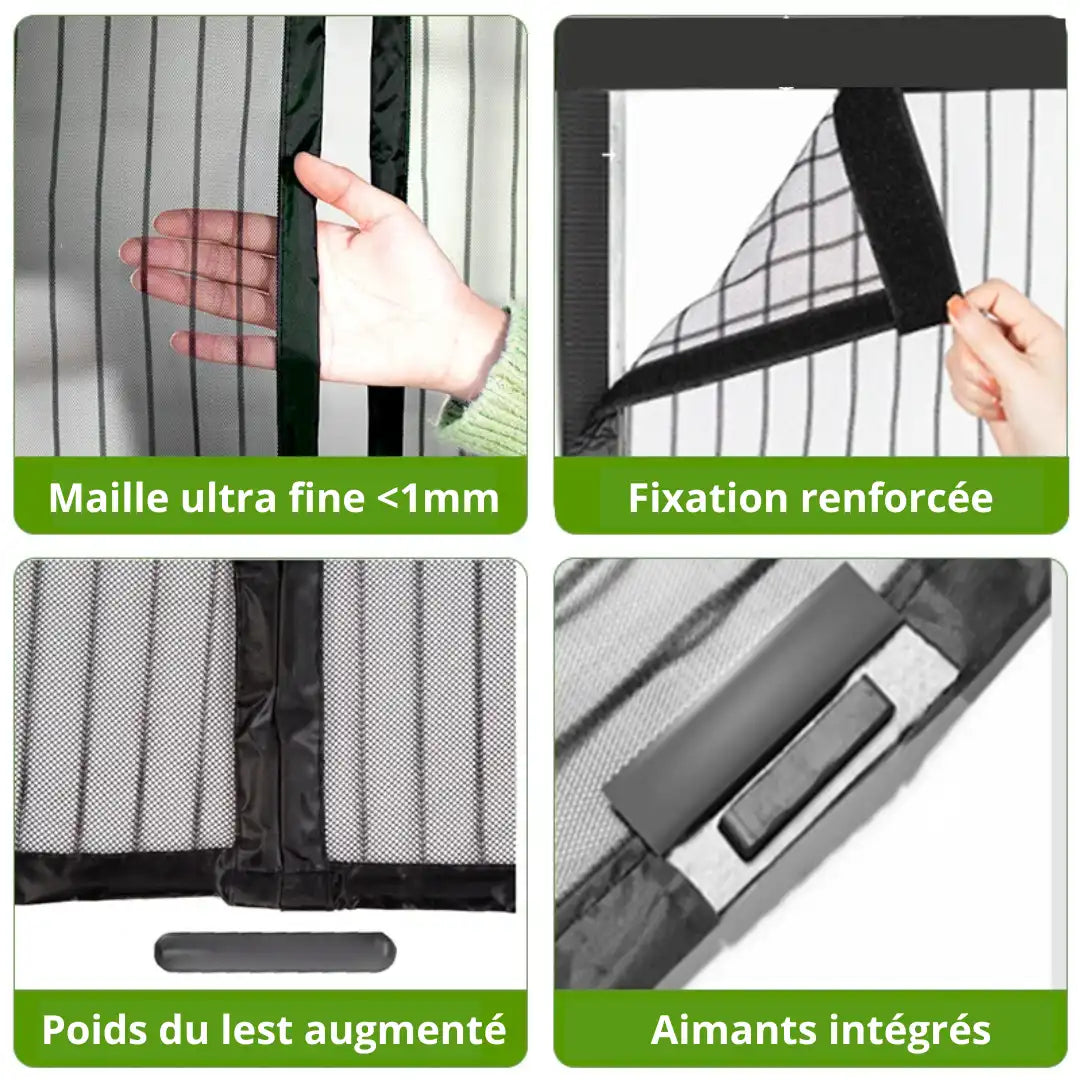 Maille ultra fine <1mm

Fixation renforcée

Poids du lest augmenté

Aimants intégrés